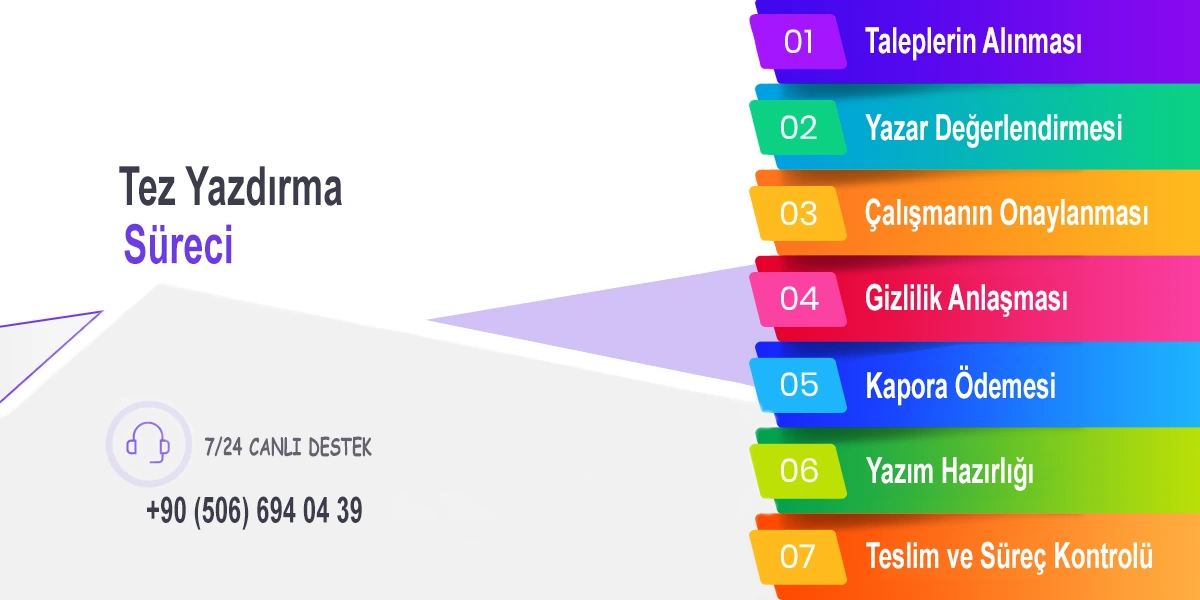 Tez Yazdırma
Süreci

7/24 CANLI DESTEK
+90 (506) 694 04 39

01 Taleplerin Alınması
02 Yazar Değerlendirmesi
03 Çalışmanın Onaylanması
04 Gizlilik Anlaşması
05 Kapora Ödemesi
06 Yazım Hazırlığı
07 Teslim ve Süreç Kontrolü